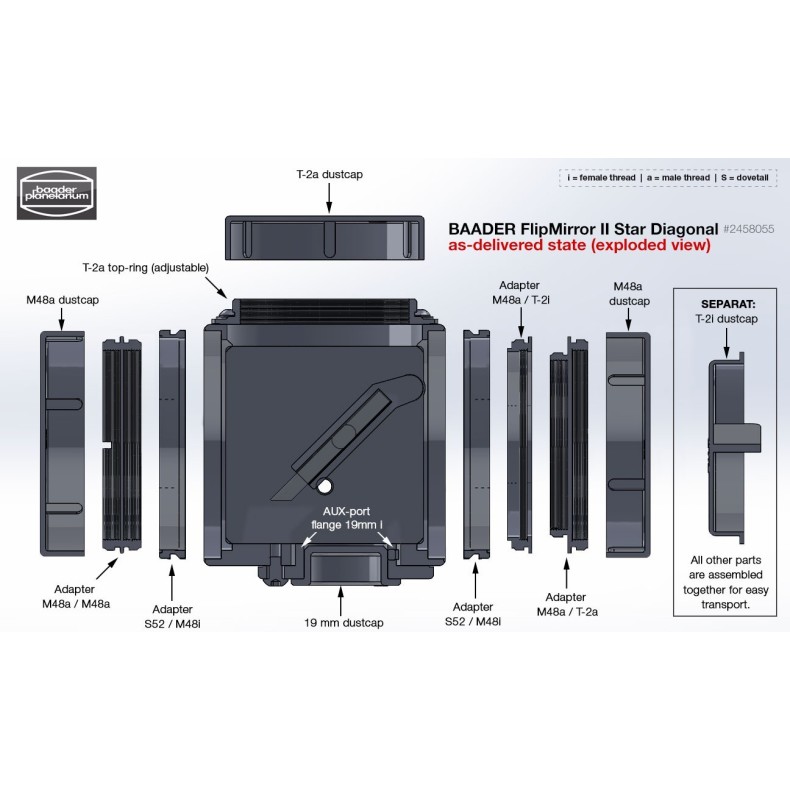 baader planetarium

T-2a dustcap

i = female thread | a = male thread | S = dovetail

BAADER FlipMirror II Star Diagonal #2458055
as-delivered state (exploded view)

T-2a top-ring (adjustable)

M48a dustcap

Adapter M48a / T-2i

M48a dustcap

SEPARAT:
T-2i dustcap

AUX-port flange 19mm i

Adapter M48a / M48a

Adapter S52 / M48i

19 mm dustcap

Adapter S52 / M48i

Adapter M48a / T-2a

All other parts are assembled together for easy transport.