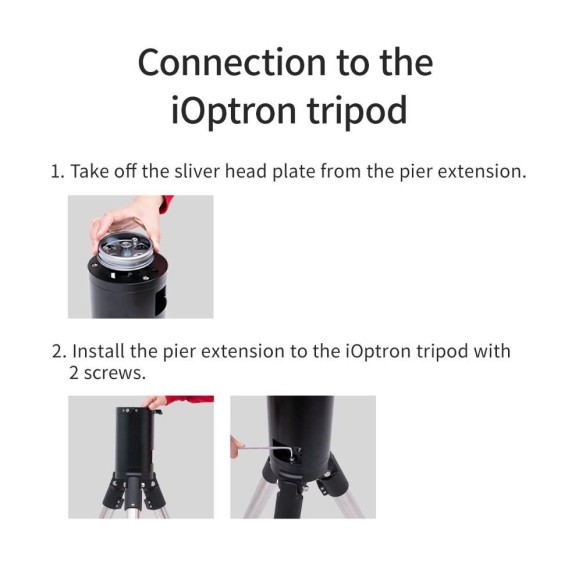 Connection to the iOptron tripod

1. Take off the sliver head plate from the pier extension.

2. Install the pier extension to the iOptron tripod with 2 screws.