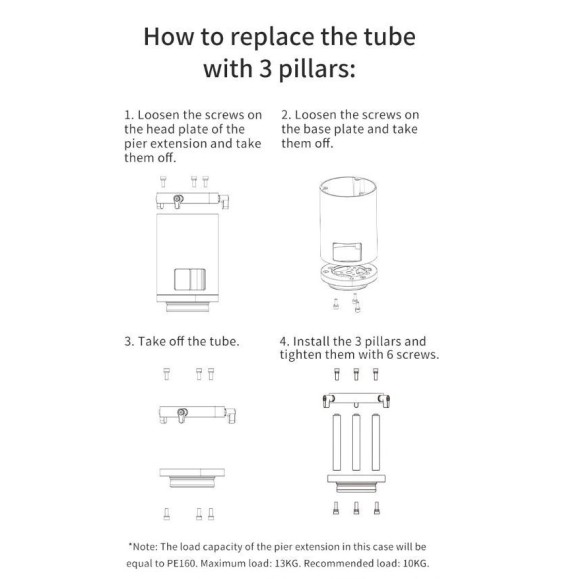 How to replace the tube with 3 pillars:

1. Loosen the screws on the head plate of the pier extension and take them off.

2. Loosen the screws on the base plate and take them off.

3. Take off the tube.

4. Install the 3 pillars and tighten them with 6 screws.

*Note: The load capacity of the pier extension in this case will be equal to PE160. Maximum load: 13KG. Recommended load: 10KG.