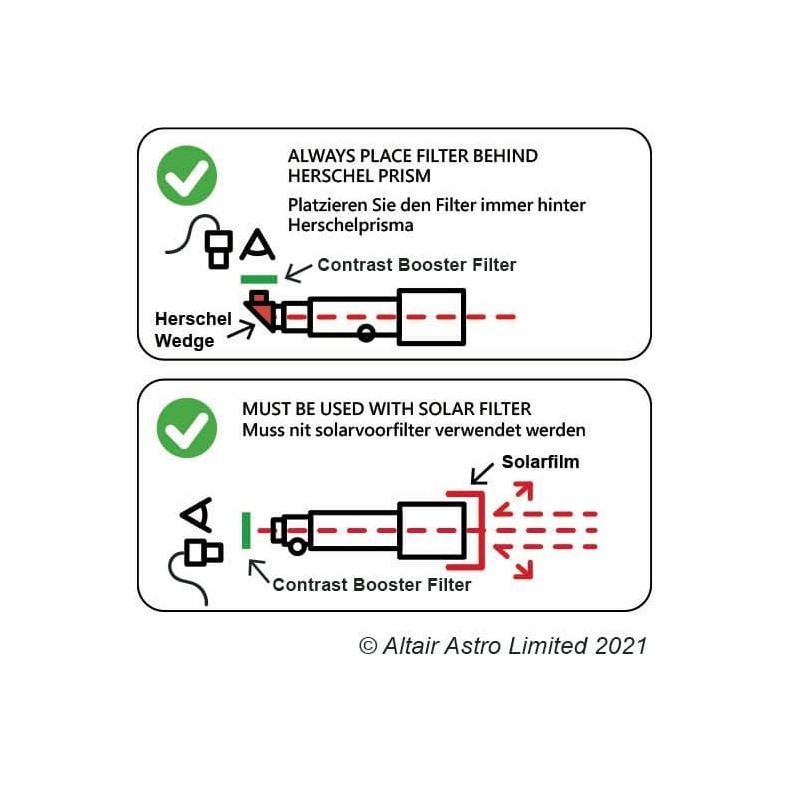 ALWAYS PLACE FILTER BEHIND HERSCHEL PRISM

Platzieren Sie den Filter immer hinter Herschelprisma

Contrast Booster Filter

Herschel Wedge

MUST BE USED WITH SOLAR FILTER
Muss nit solarvoorfilter verwendet werden

Solarfilm

Contrast Booster Filter

© Altair Astro Limited 2021